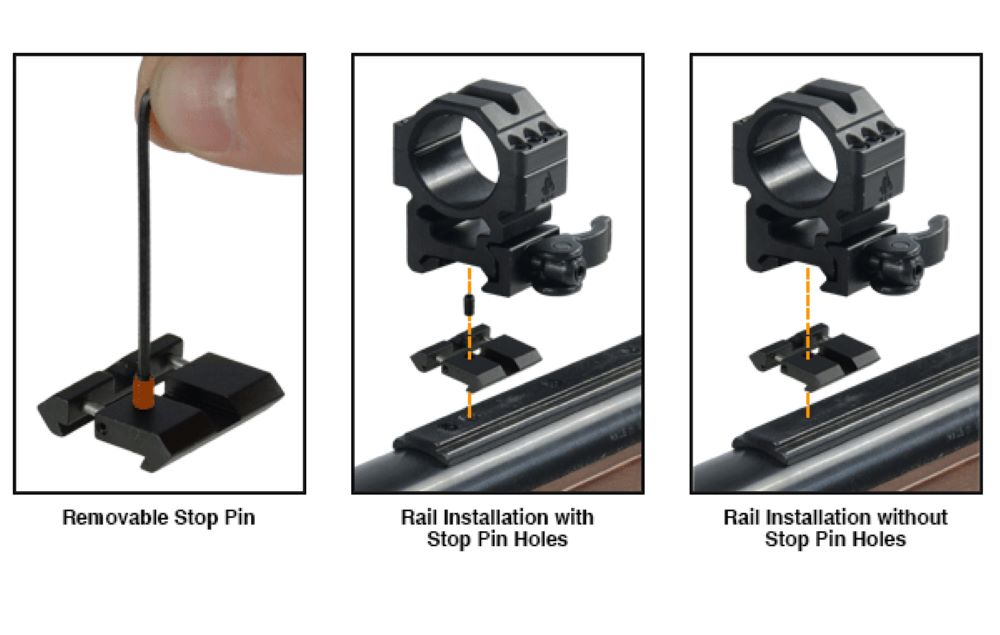 Removable Stop Pin

Rail Installation with Stop Pin Holes

Rail Installation without Stop Pin Holes